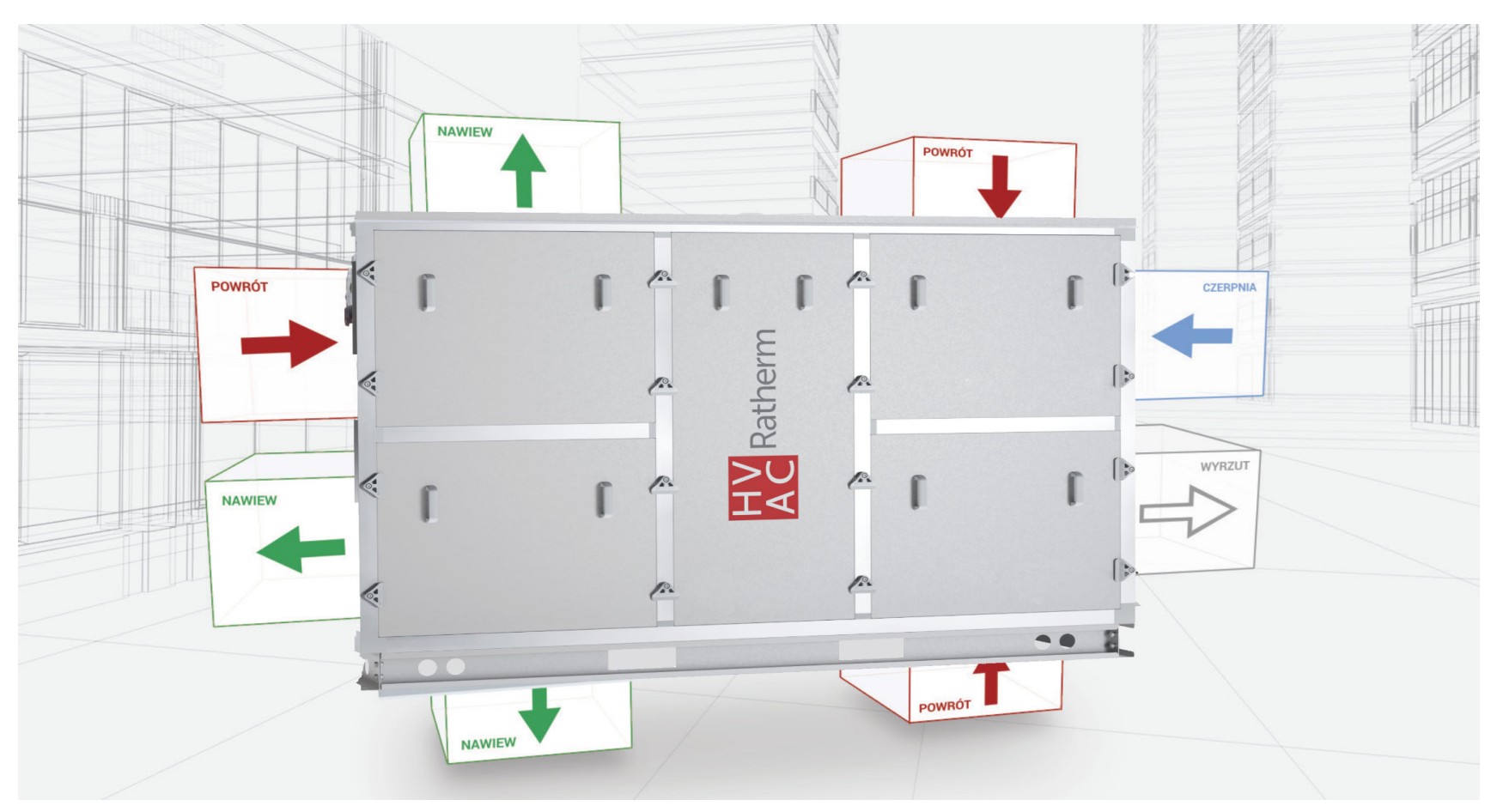 NAWIEW

POWRÓT

POWRÓT

CZERPNIA

HV
AC
Ratherm

NAWIEW

WYRZUT

NAWIEW

POWRÓT